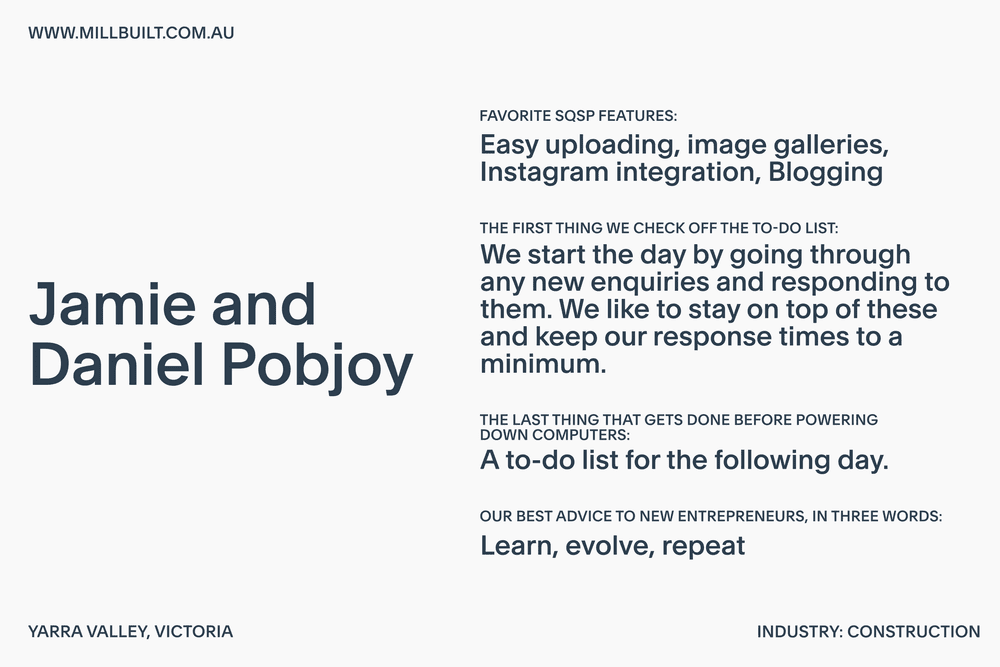 WWW.MILLBUILT.COM.AU

Jamie and Daniel Pobjoy

FAVORITE SQSP FEATURES:
Easy uploading, image galleries, Instagram integration, Blogging

THE FIRST THING WE CHECK OFF THE TO-DO LIST:
We start the day by going through any new enquiries and responding to them. We like to stay on top of these and keep our response times to a minimum.

THE LAST THING THAT GETS DONE BEFORE POWERING DOWN COMPUTERS:
A to-do list for the following day.

OUR BEST ADVICE TO NEW ENTREPRENEURS, IN THREE WORDS:
Learn, evolve, repeat

YARRA VALLEY, VICTORIA

INDUSTRY: CONSTRUCTION