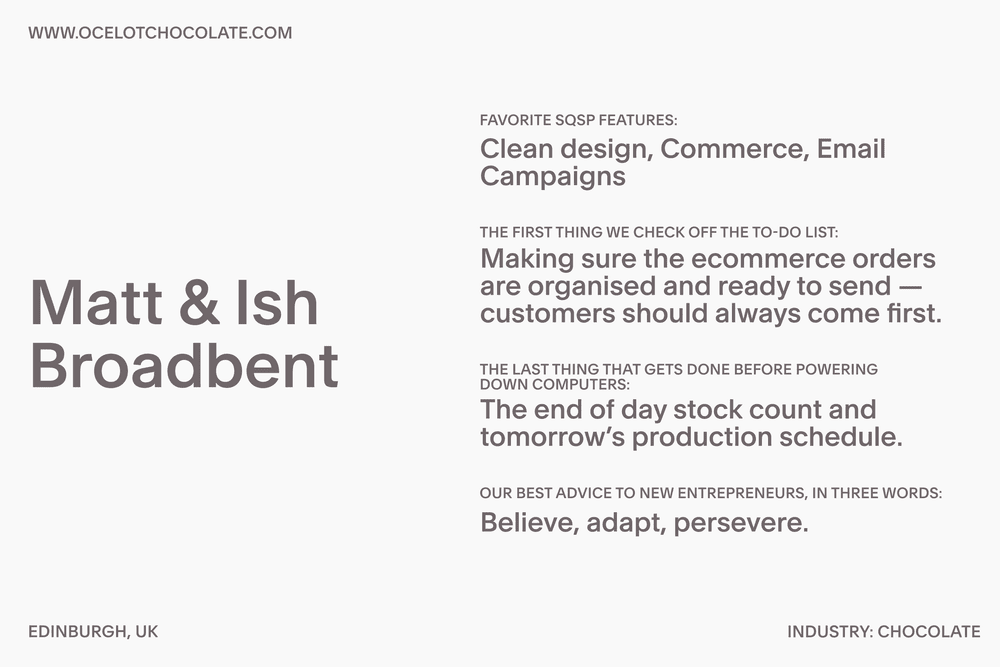 WWW.OCELOTCHOCOLATE.COM

Matt & Ish Broadbent

FAVORITE SQSP FEATURES:
Clean design, Commerce, Email Campaigns

THE FIRST THING WE CHECK OFF THE TO-DO LIST:
Making sure the ecommerce orders are organised and ready to send — customers should always come first.

THE LAST THING THAT GETS DONE BEFORE POWERING DOWN COMPUTERS:
The end of day stock count and tomorrow's production schedule.

OUR BEST ADVICE TO NEW ENTREPRENEURS, IN THREE WORDS:
Believe, adapt, persevere.

EDINBURGH, UK

INDUSTRY: CHOCOLATE